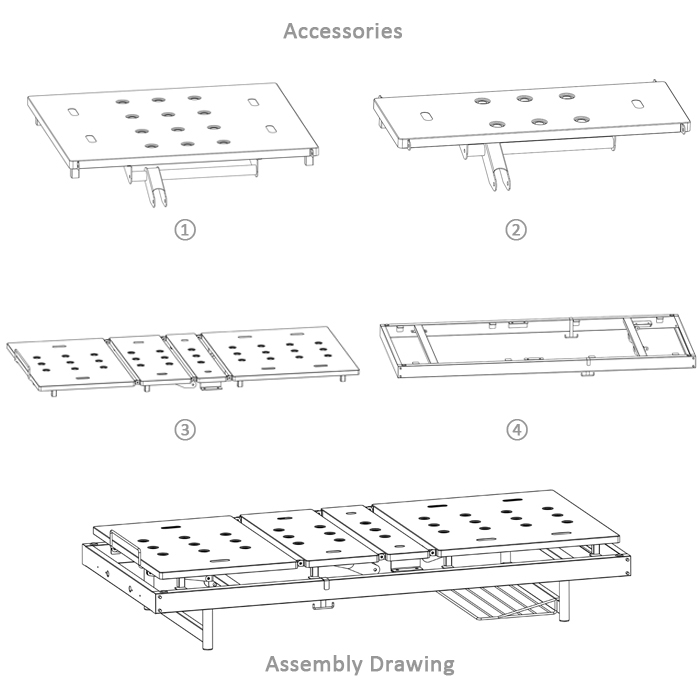 Accessories

①

②

③

④

Assembly Drawing